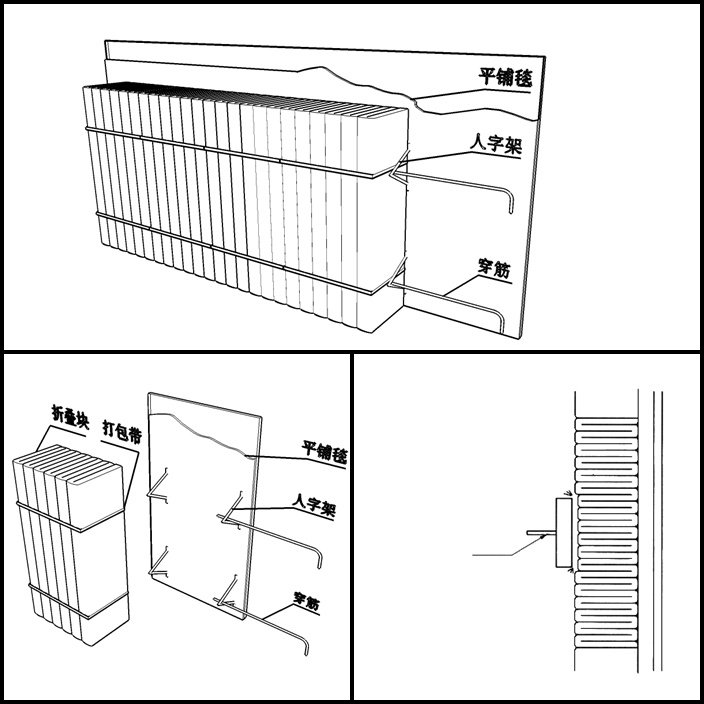 平铺毯

人字架

穿筋

折叠块

打包带

平铺毯

人字架

穿筋